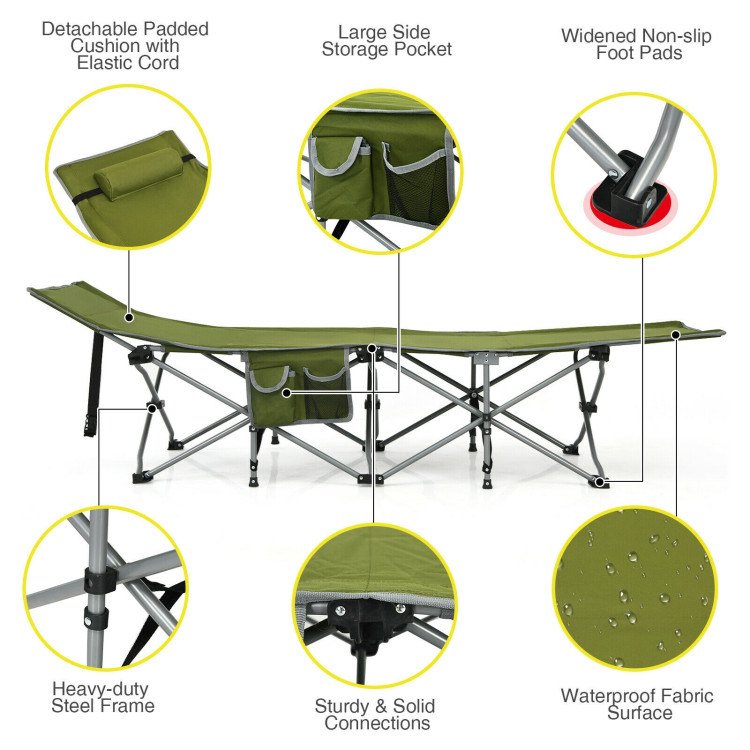 Detachable Padded Cushion with Elastic Cord

Large Side Storage Pocket

Widened Non-slip Foot Pads

Heavy-duty Steel Frame

Sturdy & Solid Connections

Waterproof Fabric Surface